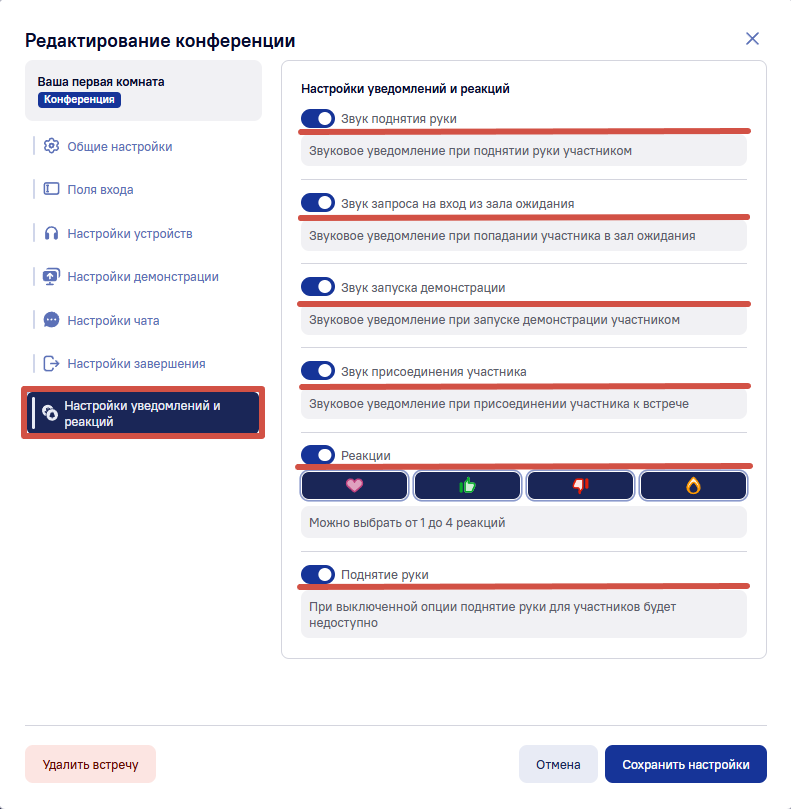 Редактирование конференции

Ваша первая комната
Конференция

Общие настройки

Поля входа

Настройки устройств

Настройки демонстрации

Настройки чата

Настройки завершения

Настройки уведомлений и реакций

Настройки уведомлений и реакций

Звук поднятия руки

Звуковое уведомление при поднятии руки участником

Звук запроса на вход из зала ожидания

Звуковое уведомление при попадании участника в зал ожидания

Звук запуска демонстрации

Звуковое уведомление при запуске демонстрации участником

Звук присоединения участника

Звуковое уведомление при присоединении участника к встрече

Реакции

Можно выбрать от 1 до 4 реакций

Поднятие руки

При выключенной опции поднятие руки для участников будет недоступно

Удалить встречу

Отмена

Сохранить настройки